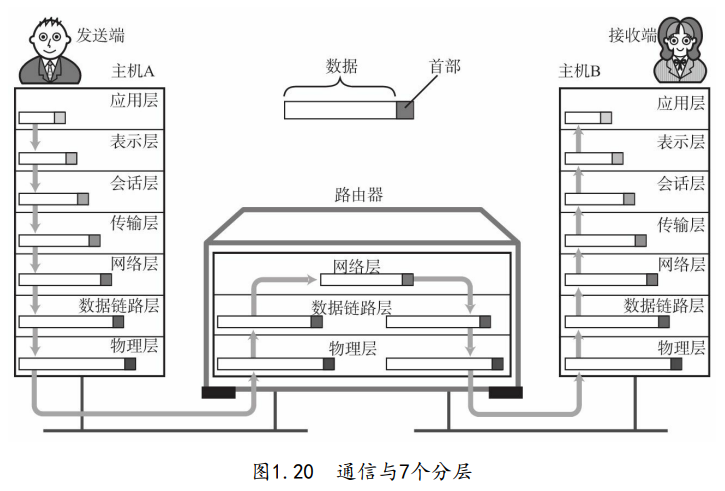 发送端

主机A

应用层

表示层

会话层

传输层

网络层

数据链路层

物理层

数据

首部

路由器

网络层

数据链路层

物理层

接收端

主机B

应用层

表示层

会话层

传输层

网络层

数据链路层

物理层

图1.20 通信与7个分层